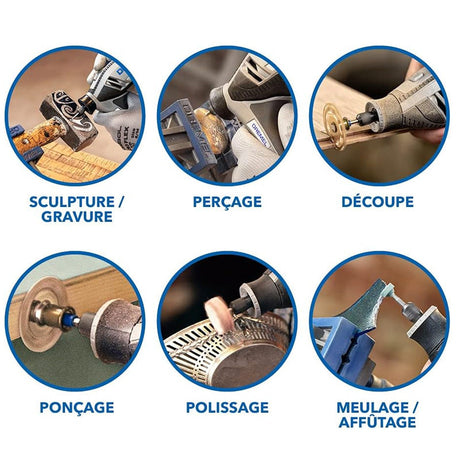 DREMEL

DREMEL

SCULPTURE / GRAVURE

PERÇAGE

DÉCOUPE

PONÇAGE

POLISSAGE

MEULAGE / AFFÛTAGE